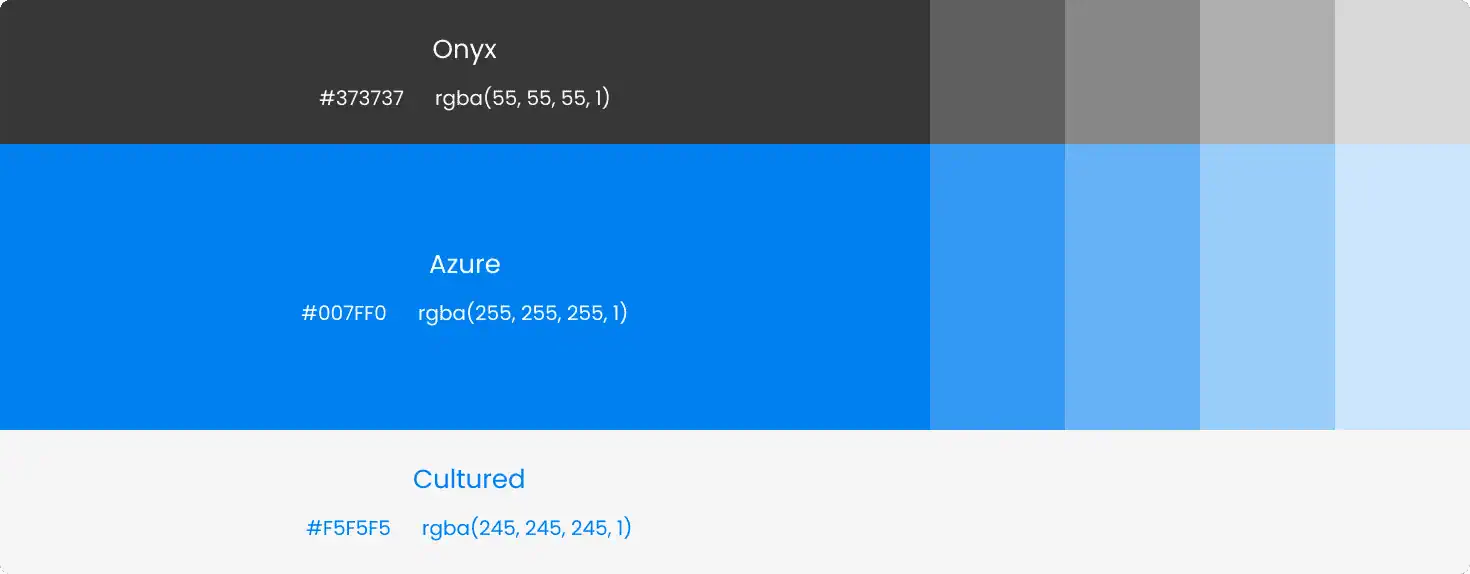 Onyx

#373737 rgba(55, 55, 55, 1)

Azure

#007FF0 rgba(255, 255, 255, 1)

Cultured

#F5F5F5 rgba(245, 245, 245, 1)